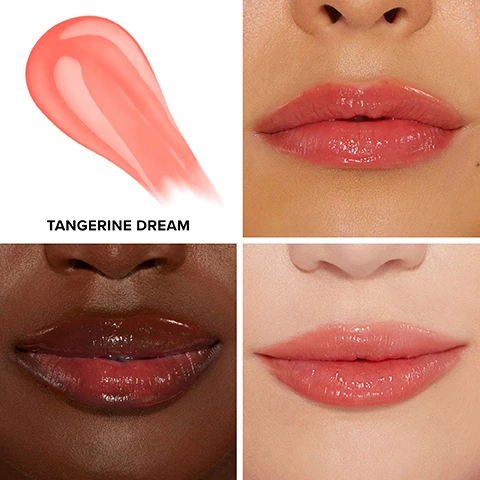 TANGERINE DREAM