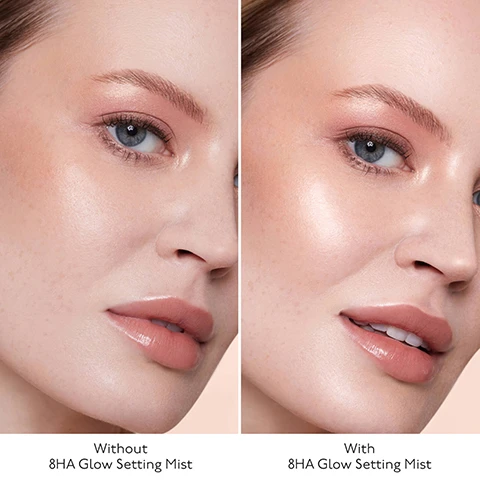 Without
8HA Glow Setting Mist

With
8HA Glow Setting Mist