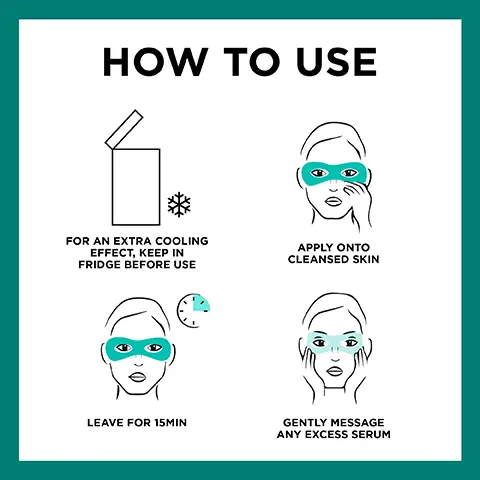 HOW TO USE

FOR AN EXTRA COOLING EFFECT, KEEP IN FRIDGE BEFORE USE

APPLY ONTO CLEANSED SKIN

LEAVE FOR 15MIN

GENTLY MESSAGE ANY EXCESS SERUM