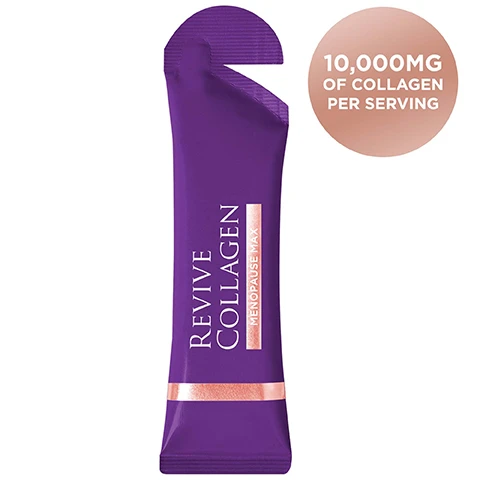 10,000MG OF COLLAGEN PER SERVING

REVIVE COLLAGEN

MENOPAUSE MAX