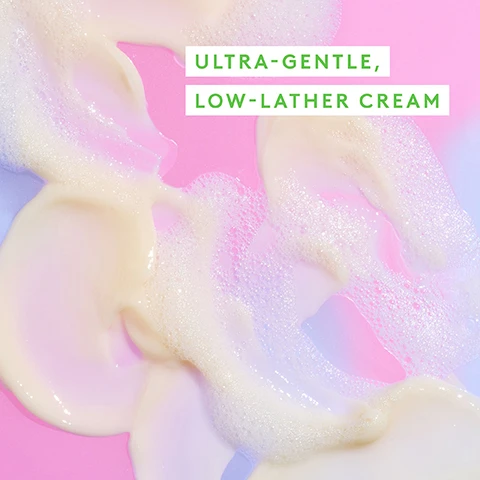 ULTRA-GENTLE,
LOW-LATHER CREAM